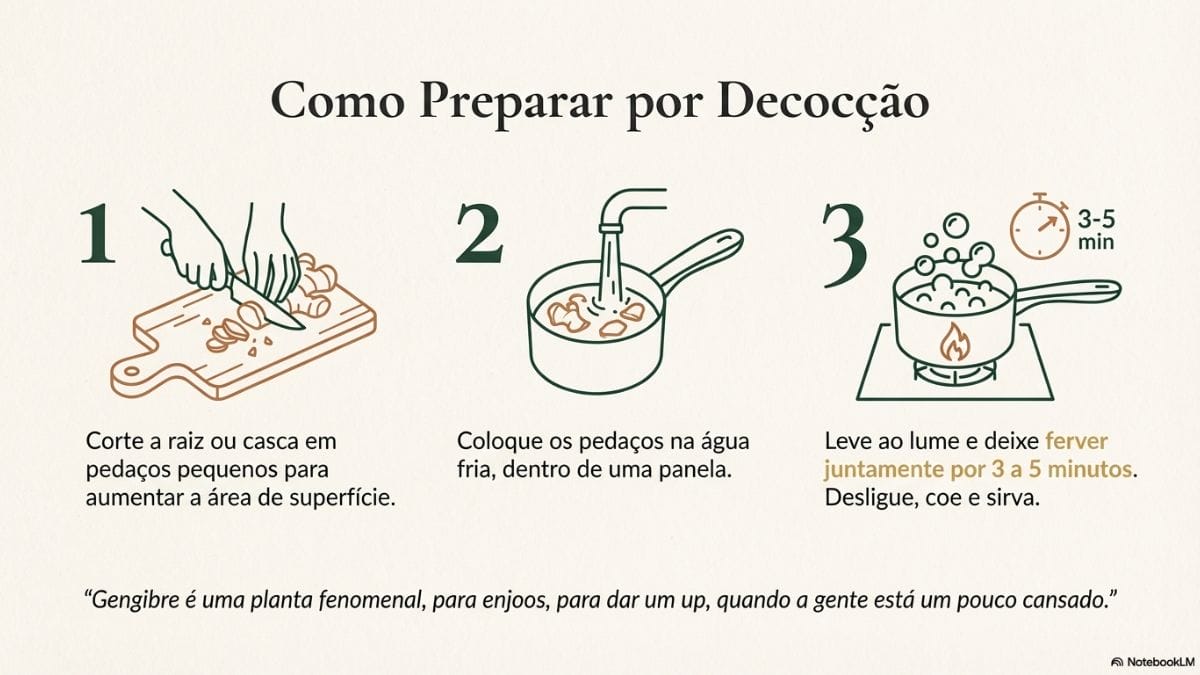 Como Preparar por Decocção

1

Corte a raiz ou casca em pedaços pequenos para aumentar a área de superfície.

2

Coloque os pedaços na água fria, dentro de uma panela.

3

3-5 min

Leve ao lume e deixe ferver juntamente por 3 a 5 minutos. Desligue, coe e sirva.

"Gengibre é uma planta fenomenal, para enjoos, para dar um up, quando a gente está um pouco cansado."

NotebookLM