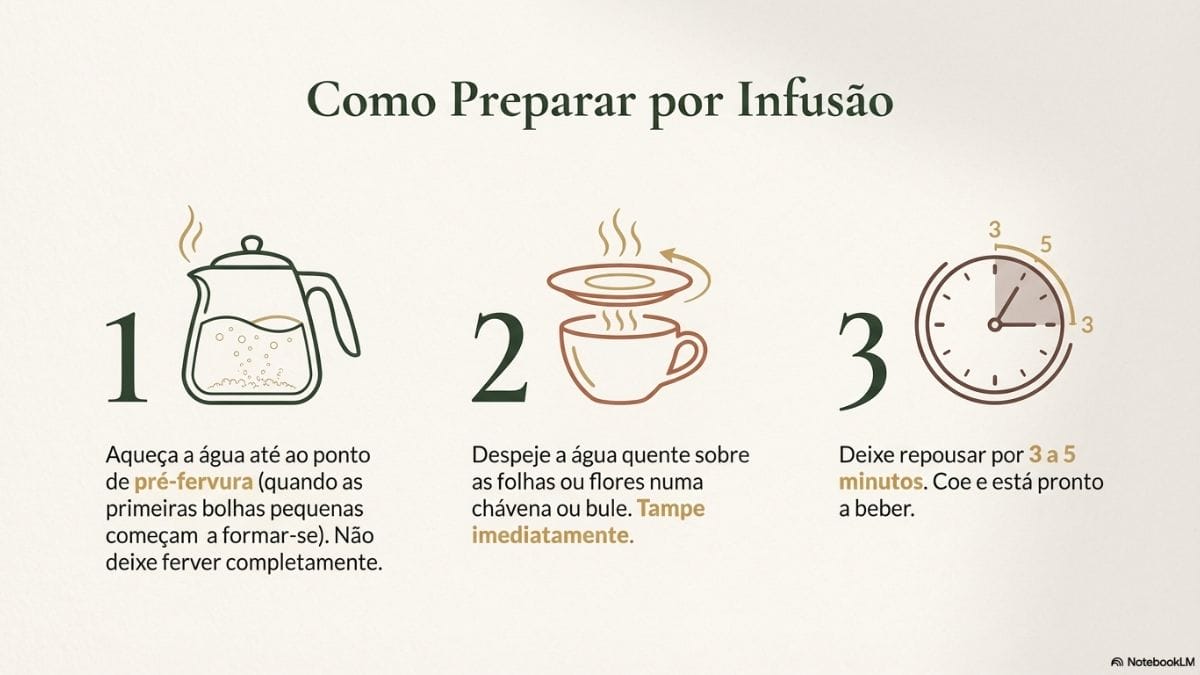 Como Preparar por Infusão

1

Aqueça a água até ao ponto de pré-fervura (quando as primeiras bolhas pequenas começam a formar-se). Não deixe ferver completamente.

2

Despeje a água quente sobre as folhas ou flores numa chávena ou bule. Tampe imediatamente.

3

3
5
3

Deixe repousar por 3 a 5 minutos. Coe e está pronto a beber.

NotebookLM