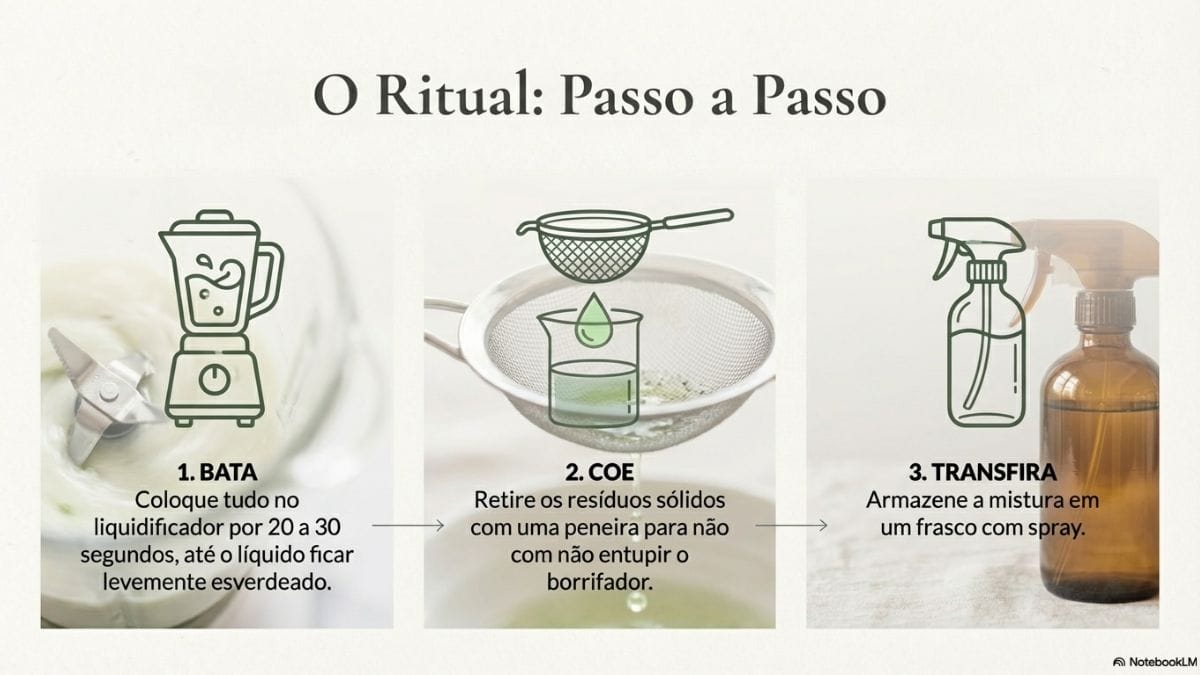 O Ritual: Passo a Passo

1. BATA
Coloque tudo no liquidificador por 20 a 30 segundos, até o líquido ficar levemente esverdeado.

2. COE
Retire os resíduos sólidos com uma peneira para não com não entupir o borrifador.

3. TRANSFIRA
Armazene a mistura em um frasco com spray.

NotebookLM