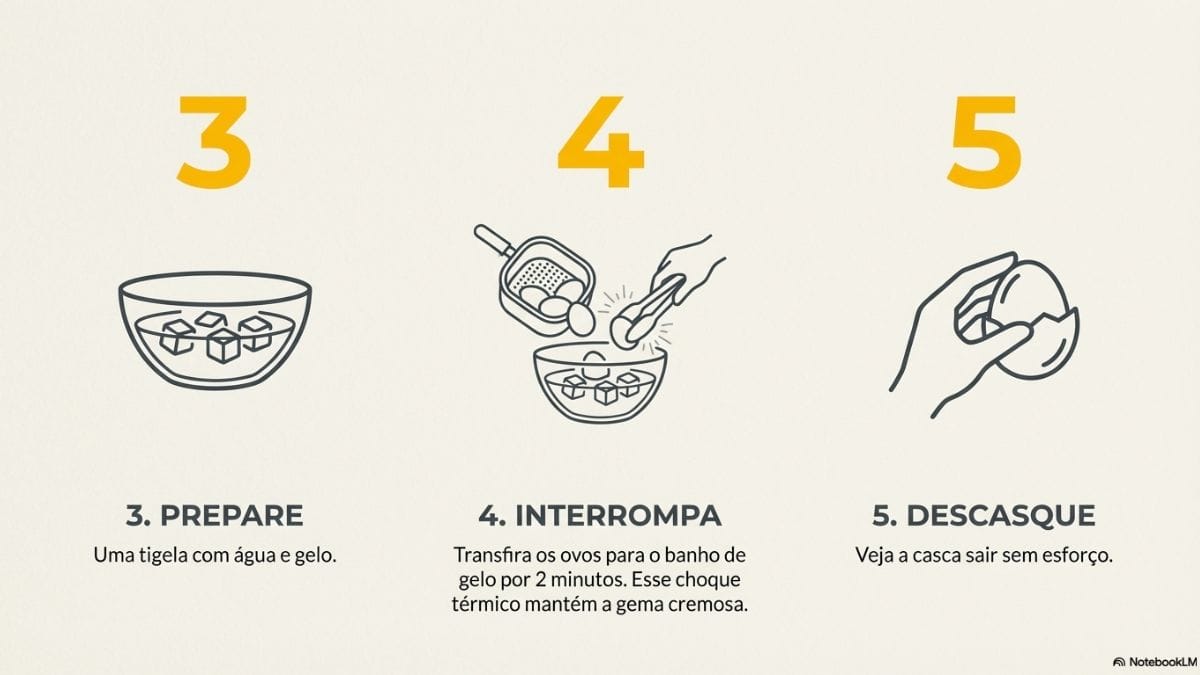 3

3. PREPARE

Uma tigela com água e gelo.

4

4. INTERROMPA

Transfira os ovos para o banho de gelo por 2 minutos. Esse choque térmico mantém a gema cremosa.

5

5. DESCASQUE

Veja a casca sair sem esforço.

NotebookLM