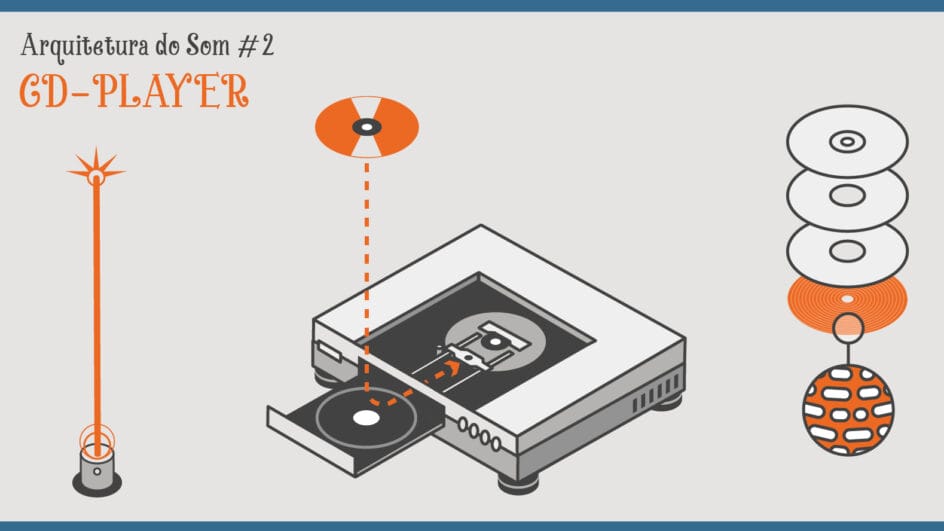 Arquitetura do Som #2
CD-PLAYER